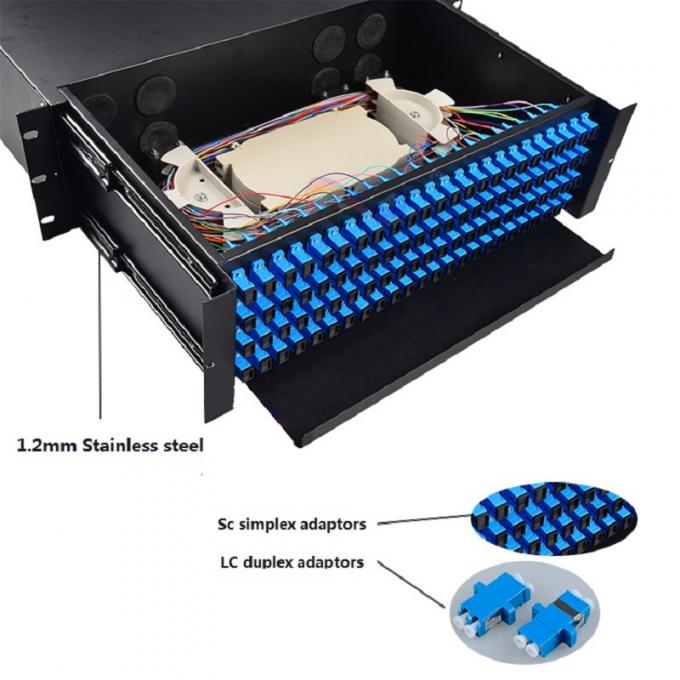 1.2mm Stainless steel

Sc simplex adaptors

LC duplex adaptors